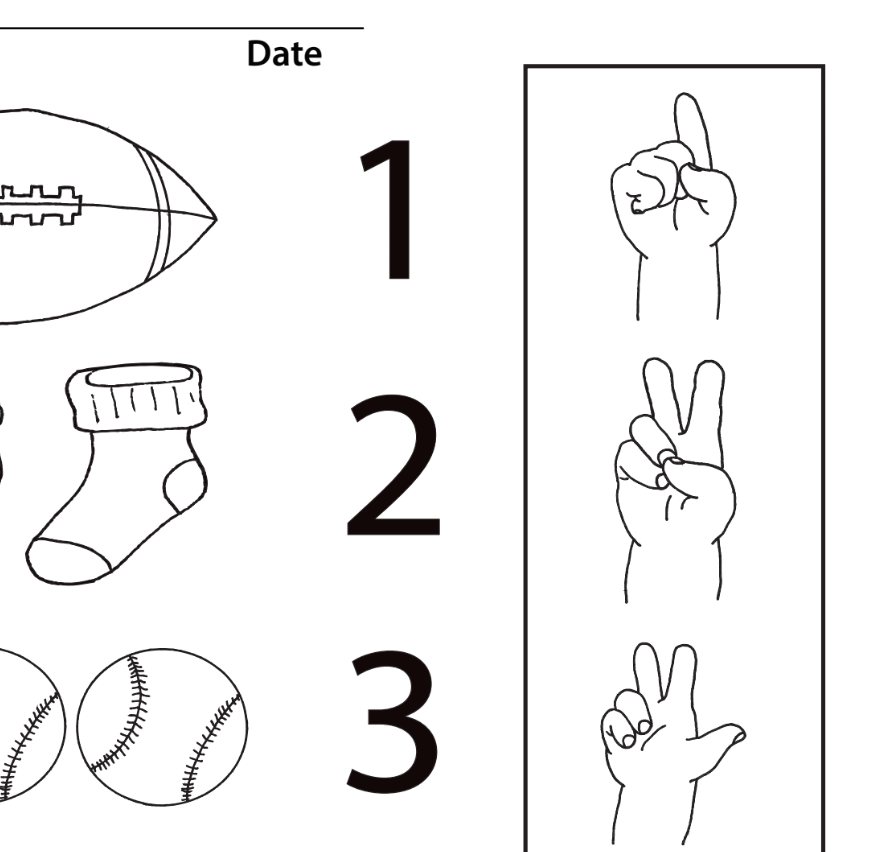 Date

1

2

3