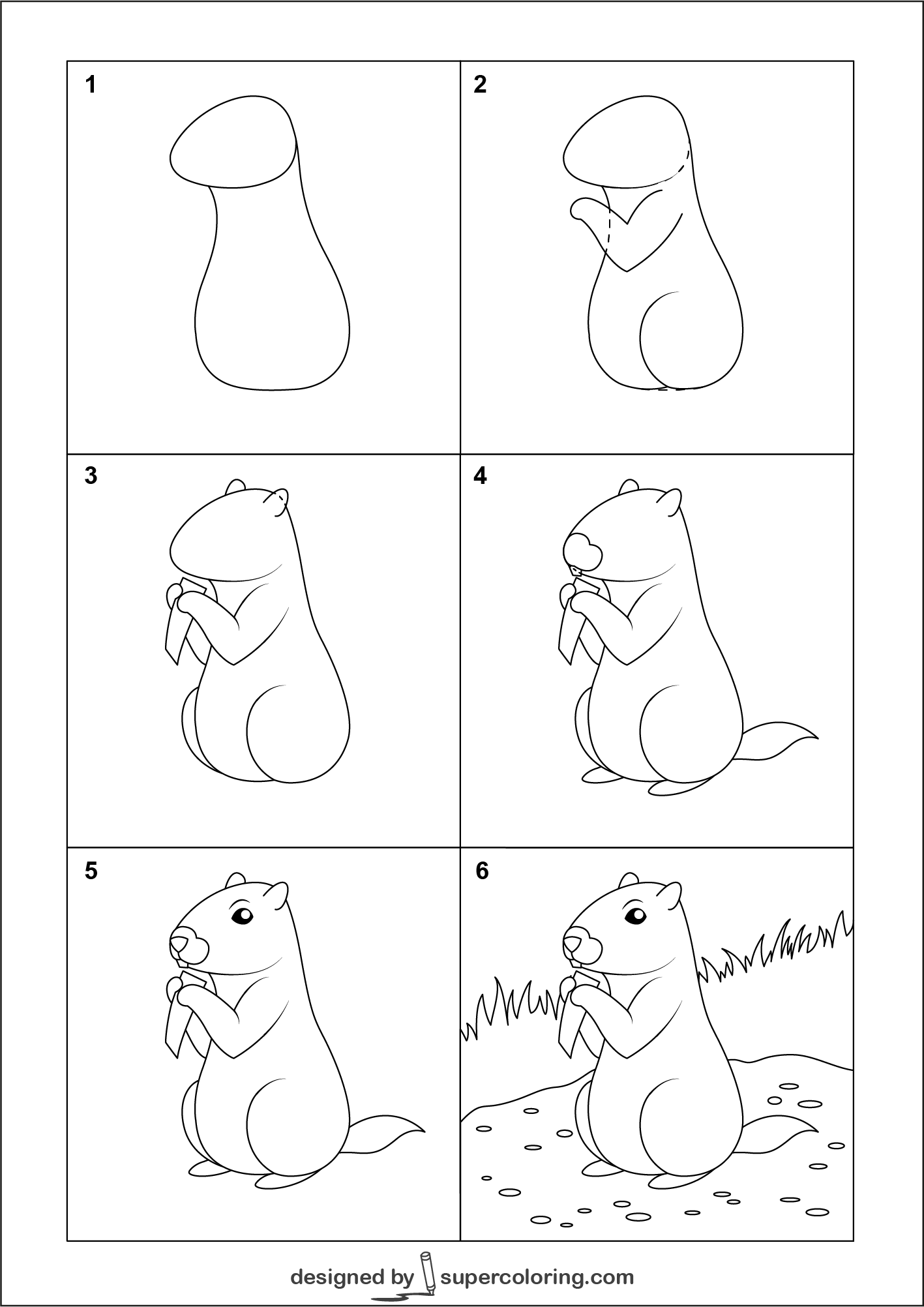 1

2

3

4

5

6

designed by supercoloring.com