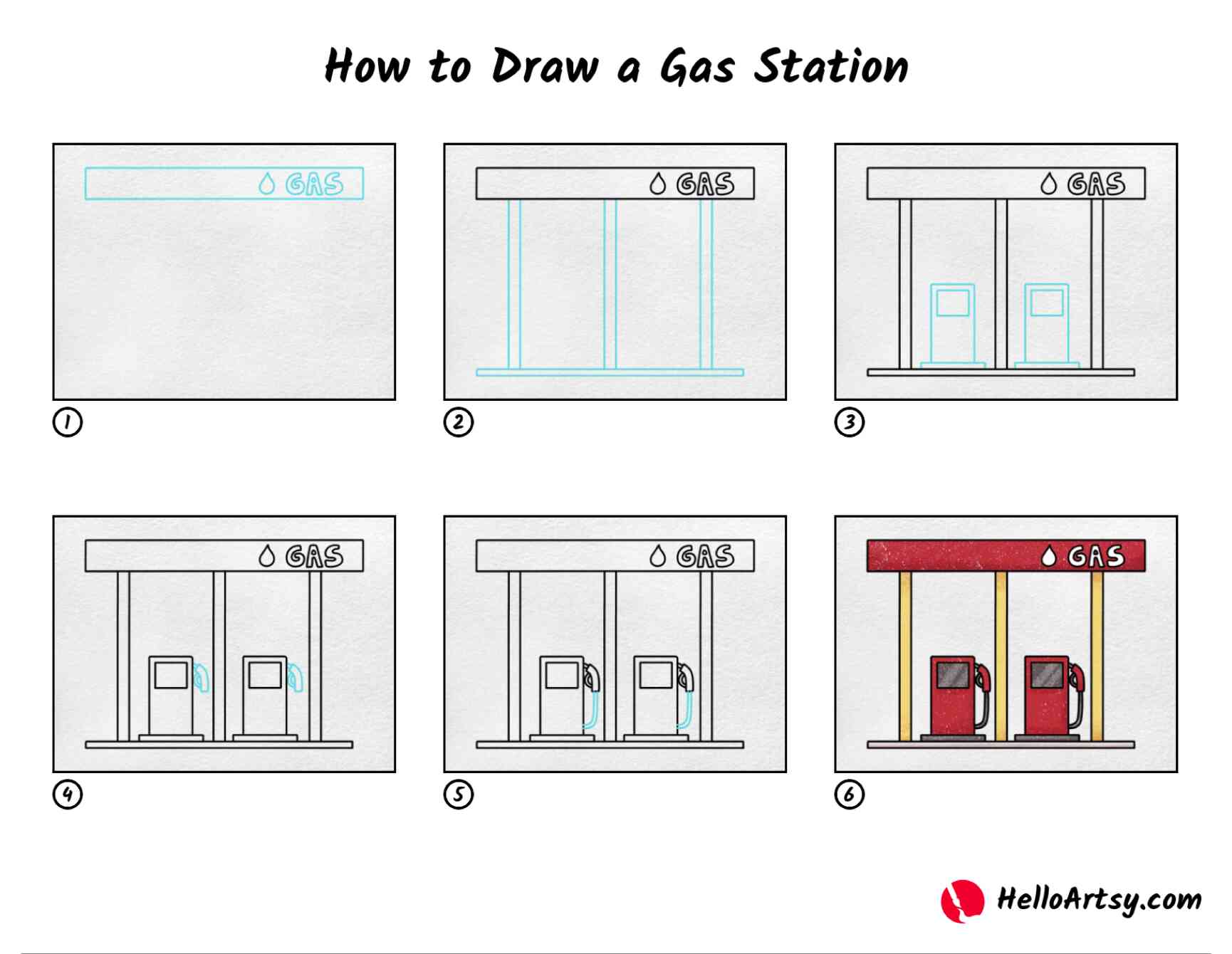 How to Draw a Gas Station

GAS

1

GAS

2

GAS

3

GAS

4

GAS

5

GAS

6

HelloArtsy.com