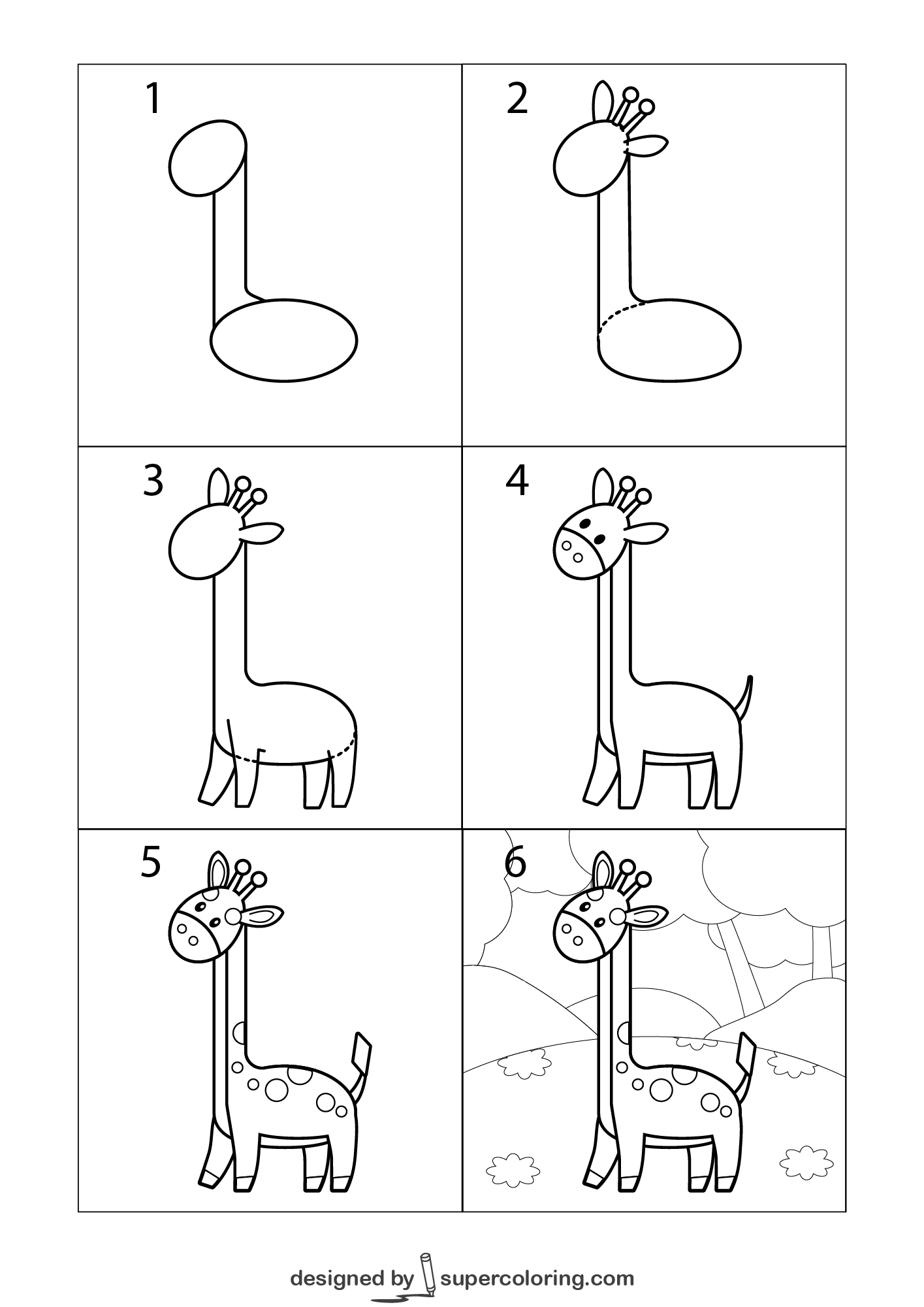 1

2

3

4

5

6

designed by supercoloring.com