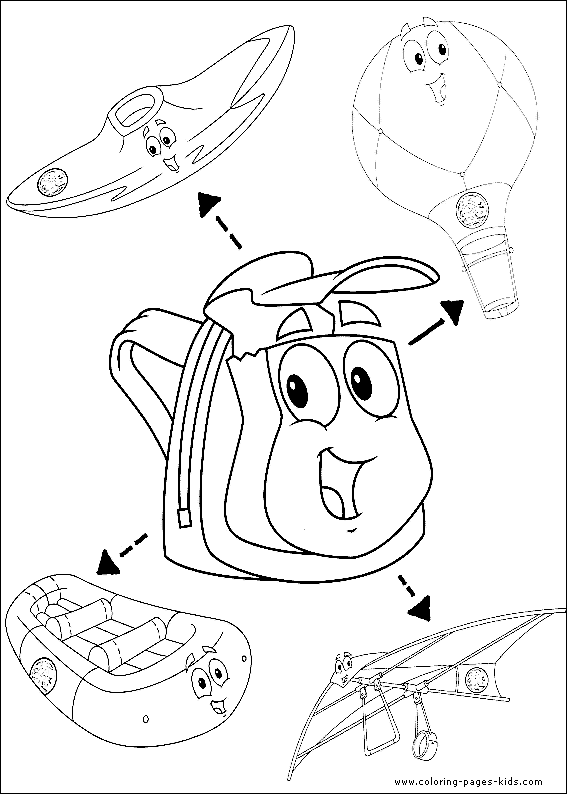 www.coloring-pages-kids.com