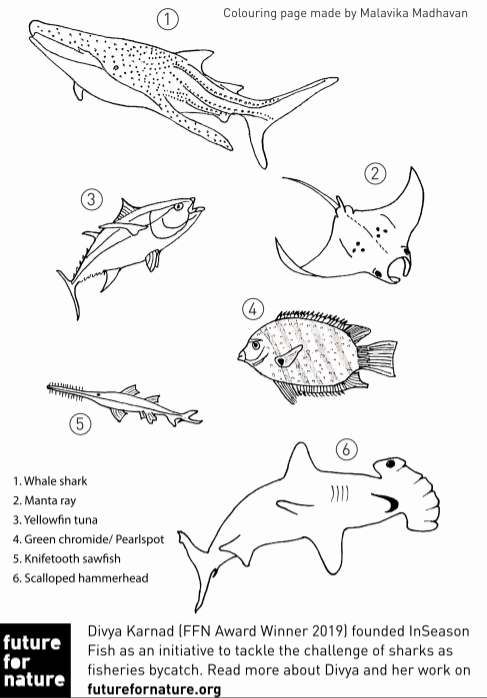 Colouring page made by Malavika Madhavan

1

2

3

4

5

6

1. Whale shark
2. Manta ray
3. Yellowfin tuna
4. Green chromide/ Pearlspot
5. Knifetooth sawfish
6. Scalloped hammerhead

future for nature

Divya Karnad (FFN Award Winner 2019) founded InSeason Fish as an initiative to tackle the challenge of sharks as fisheries bycatch. Read more about Divya and her work on futurefornature.org