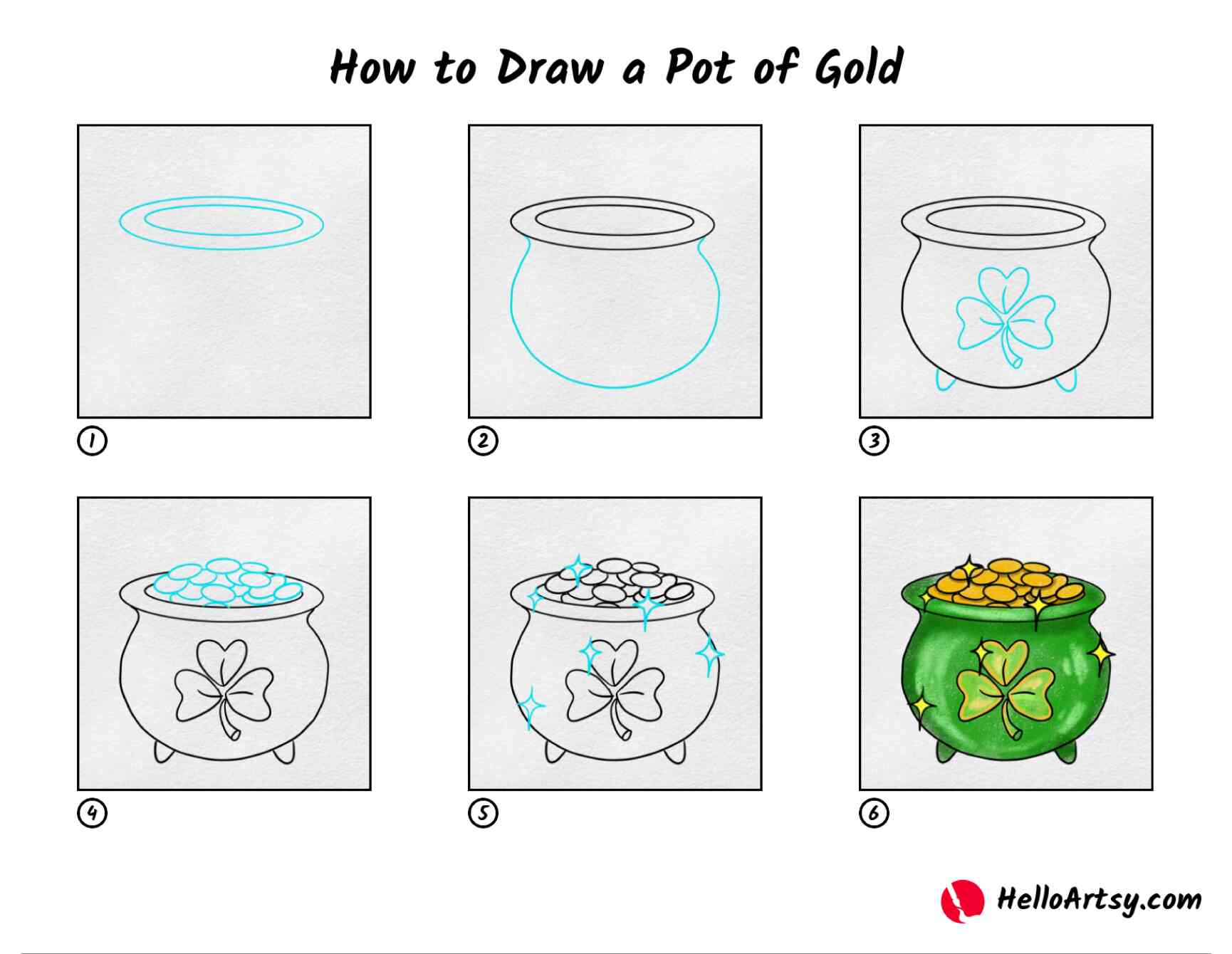 How to Draw a Pot of Gold

1

2

3

4

5

6

HelloArtsy.com