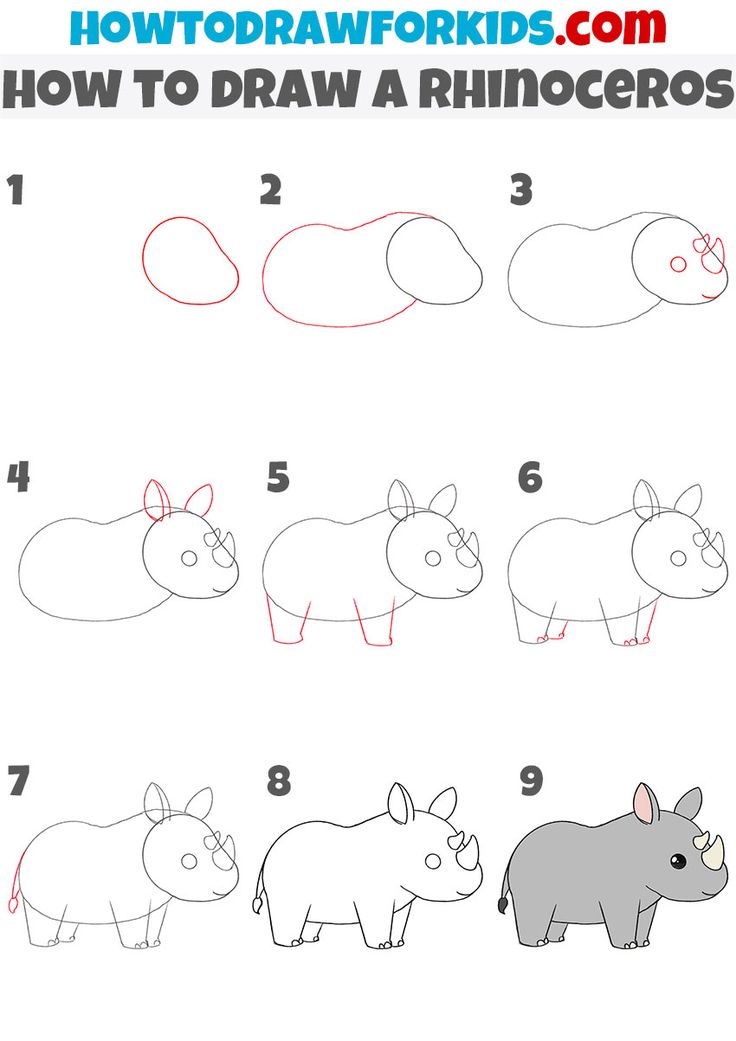 HOWTODRAWFORKIDS.com
HOW TO DRAW A RHINOCEROS

1

2

3

4

5

6

7

8

9