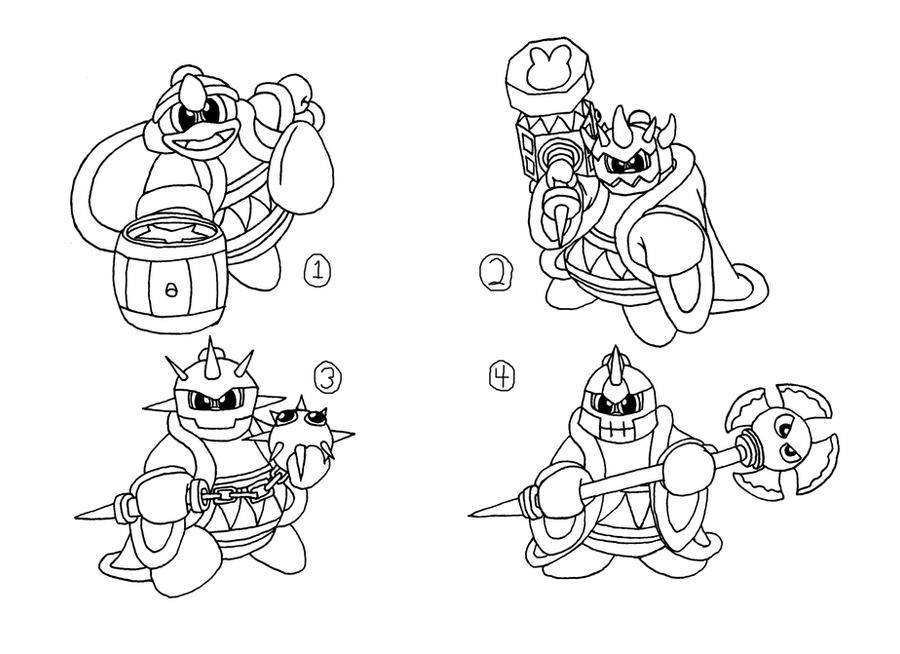 1

2

3

4