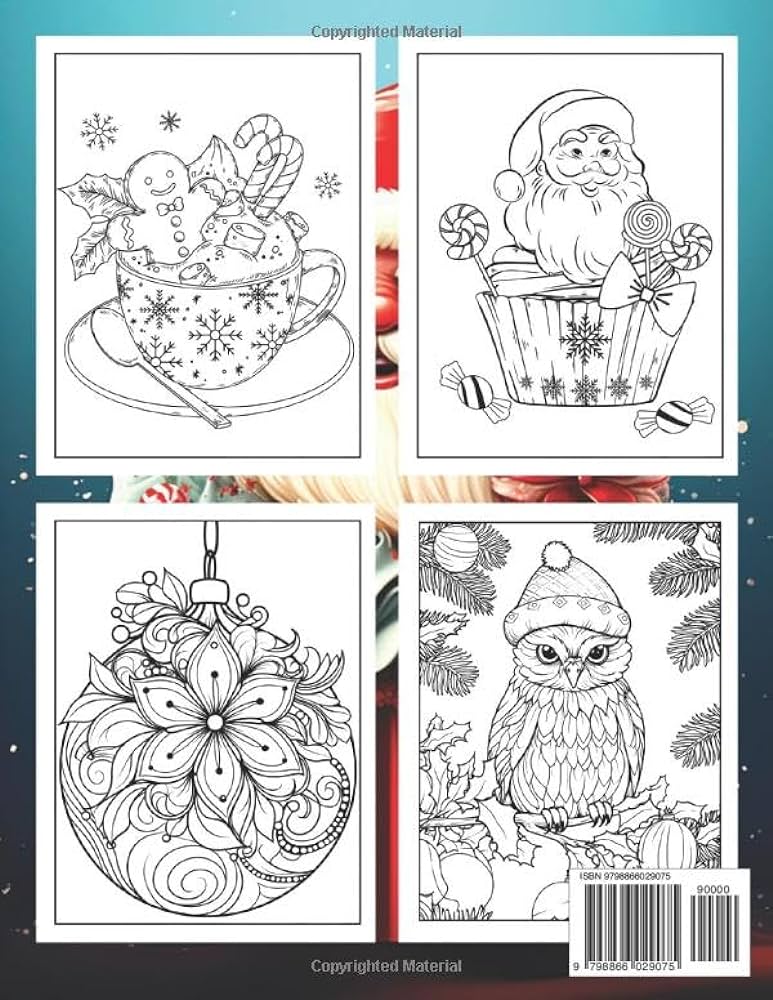 Copyrighted Material

ISBN 9798866029075

90000

9 798866 029075

Copyrighted Material