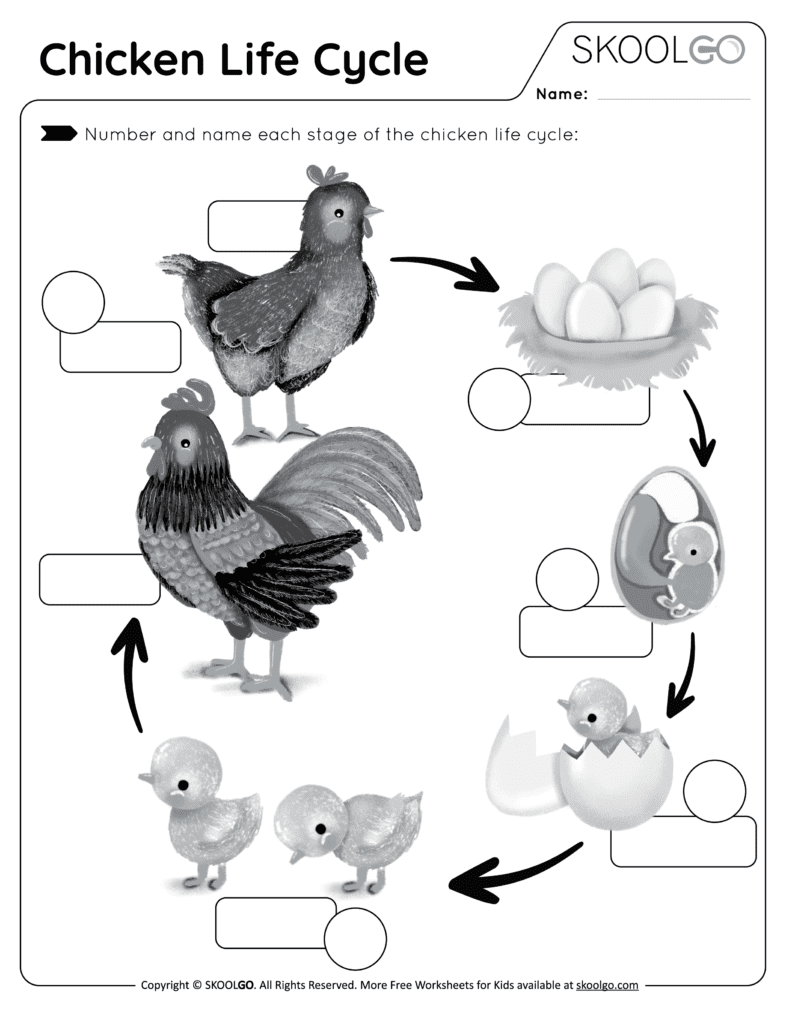 Chicken Life Cycle

SKOOLGO

Name:

Number and name each stage of the chicken life cycle:

Copyright © SKOOLGO. All Rights Reserved. More Free Worksheets for Kids available at skoolgo.com