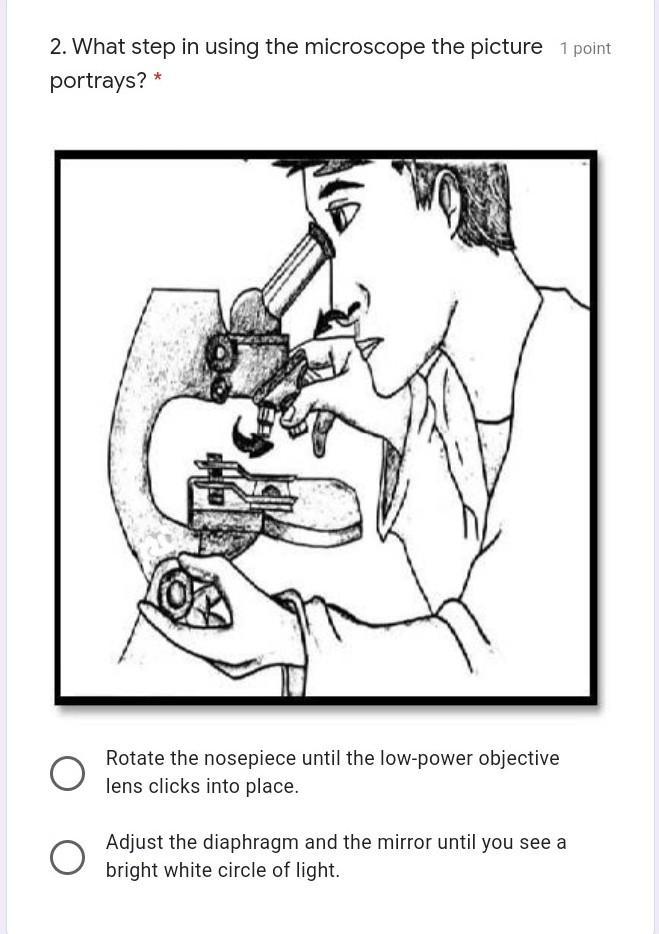 2. What step in using the microscope the picture portrays? *

1 point

Rotate the nosepiece until the low-power objective lens clicks into place.

Adjust the diaphragm and the mirror until you see a bright white circle of light.