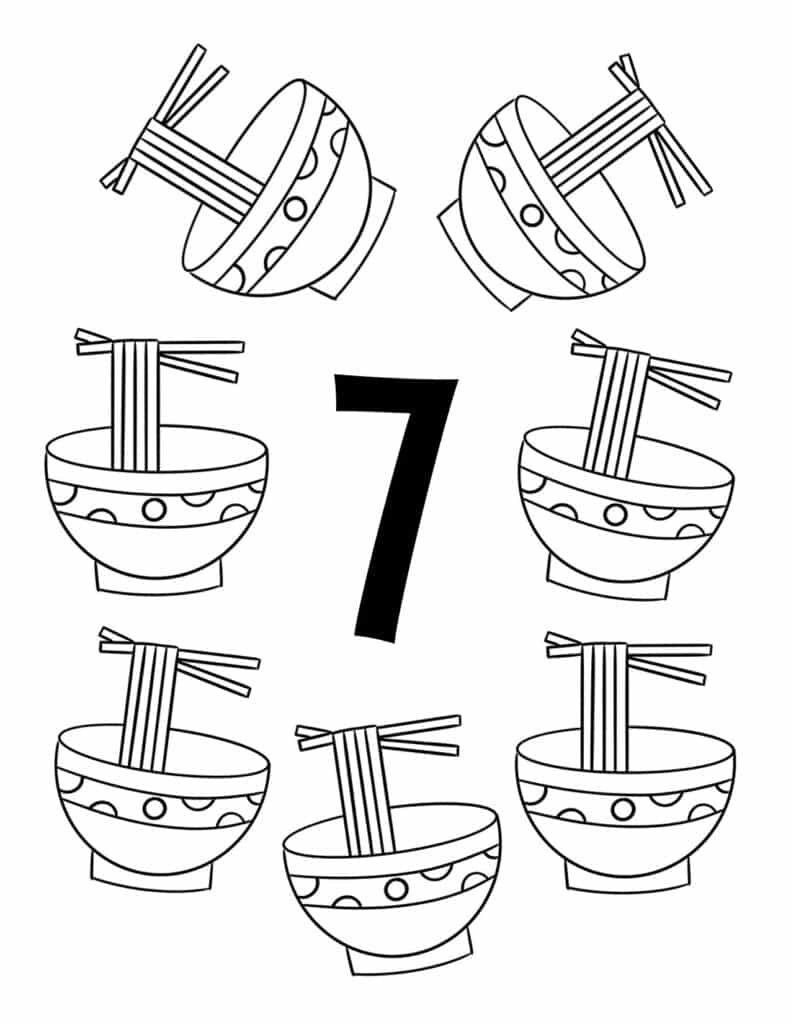 7