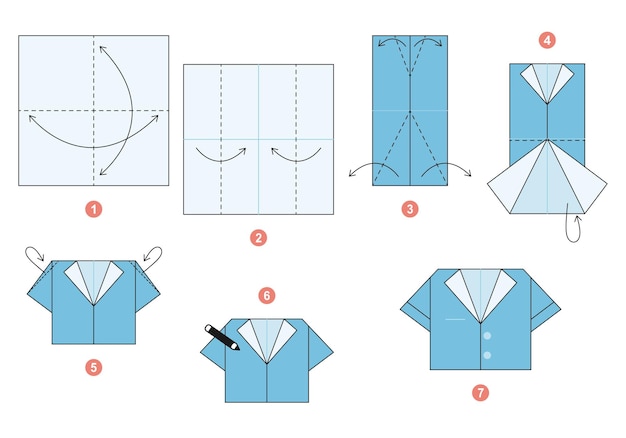 1

2

3

4

5

6

7