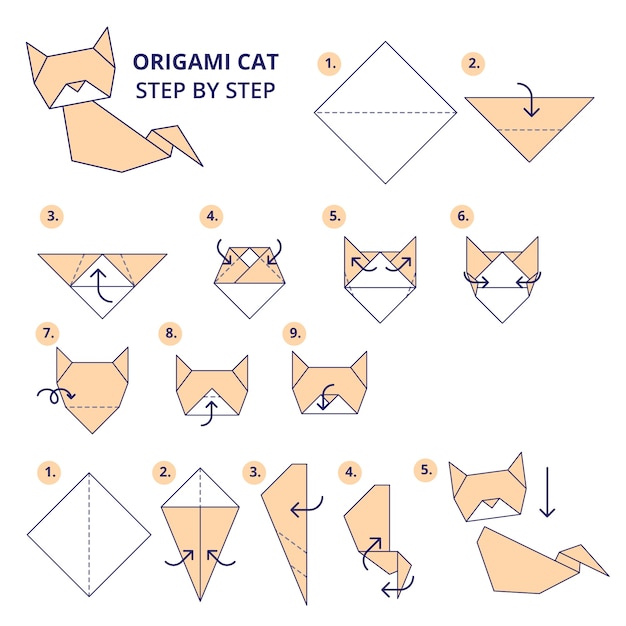 ORIGAMI CAT
STEP BY STEP

1.

2.

3.

4.

5.

6.

7.

8.

9.

1.

2.

3.

4.

5.