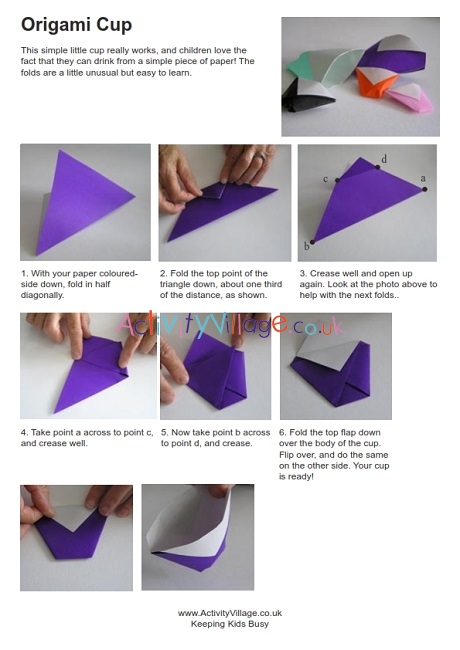 Origami Cup

This simple little cup really works, and children love the fact that they can drink from a simple piece of paper! The folds are a little unusual but easy to learn.

d
c
a
b

1. With your paper coloured-side down, fold in half diagonally.

2. Fold the top point of the triangle down, about one third of the distance, as shown.

3. Crease well and open up again. Look at the photo above to help with the next folds..

ActivityVillage.co.uk

4. Take point a across to point c, and crease well.

5. Now take point b across to point d, and crease.

6. Fold the top flap down over the body of the cup. Flip over, and do the same on the other side. Your cup is ready!

www.ActivityVillage.co.uk
Keeping Kids Busy