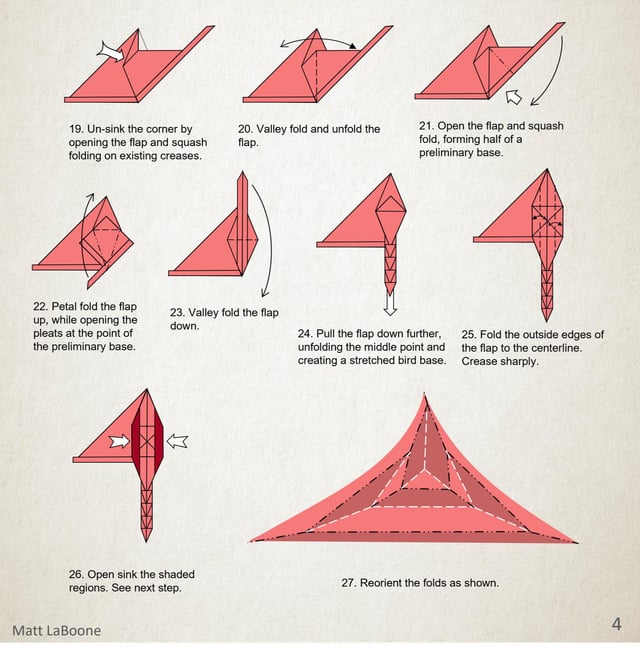 19. Un-sink the corner by opening the flap and squash folding on existing creases.

20. Valley fold and unfold the flap.

21. Open the flap and squash fold, forming half of a preliminary base.

22. Petal fold the flap up, while opening the pleats at the point of the preliminary base.

23. Valley fold the flap down.

24. Pull the flap down further, unfolding the middle point and creating a stretched bird base.

25. Fold the outside edges of the flap to the centerline. Crease sharply.

26. Open sink the shaded regions. See next step.

27. Reorient the folds as shown.

Matt LaBoone

4