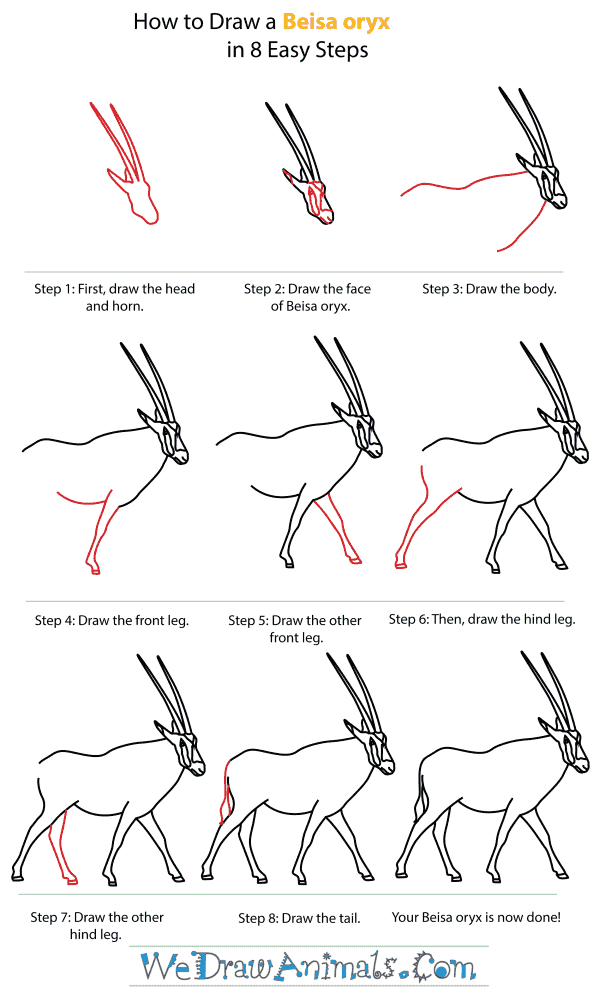 How to Draw a Beisa oryx
in 8 Easy Steps

Step 1: First, draw the head and horn.

Step 2: Draw the face of Beisa oryx.

Step 3: Draw the body.

Step 4: Draw the front leg.

Step 5: Draw the other front leg.

Step 6: Then, draw the hind leg.

Step 7: Draw the other hind leg.

Step 8: Draw the tail.

Your Beisa oryx is now done!

WeDrawAnimals.Com