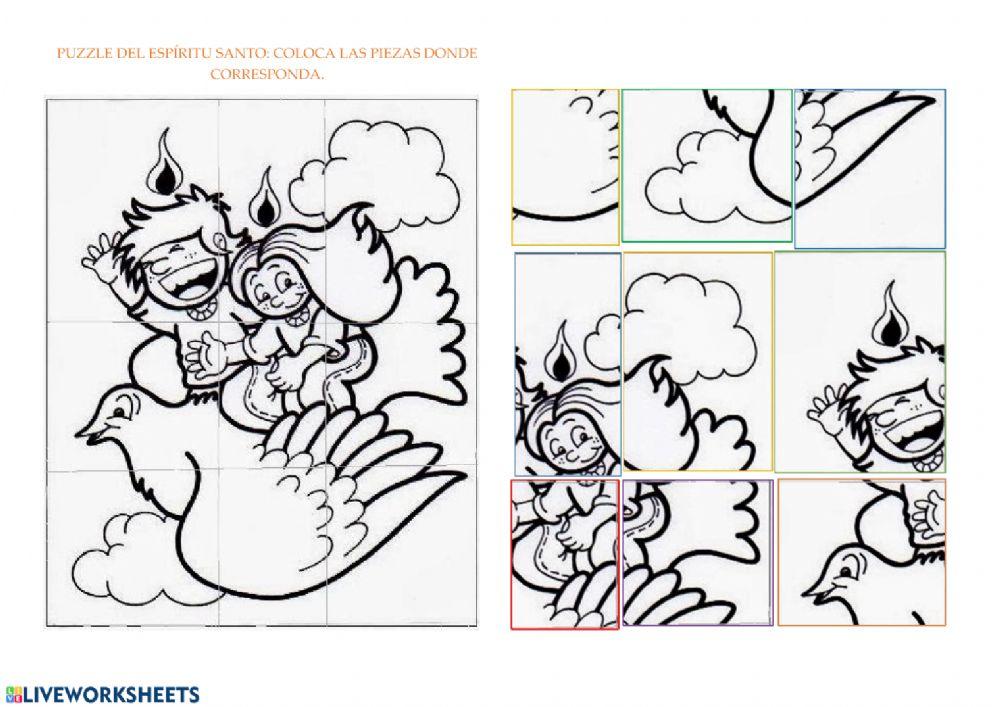 PUZZLE DEL ESPÍRITU SANTO: COLOCA LAS PIEZAS DONDE CORRESPONDA.

LIVEWORKSHEETS