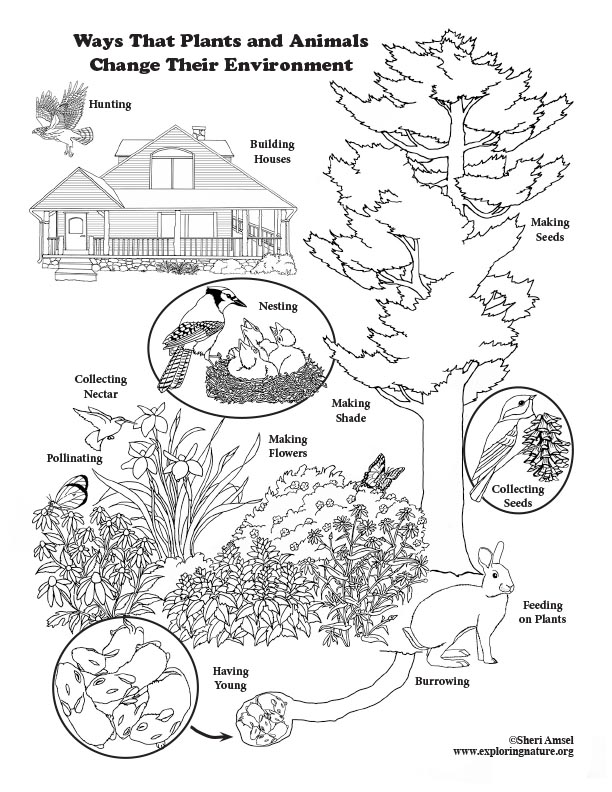 Ways That Plants and Animals Change Their Environment

Hunting

Building Houses

Making Seeds

Nesting

Collecting Nectar

Making Shade

Making Flowers

Pollinating

Collecting Seeds

Feeding on Plants

Having Young

Burrowing

©Sheri Amsel
www.exploringnature.org