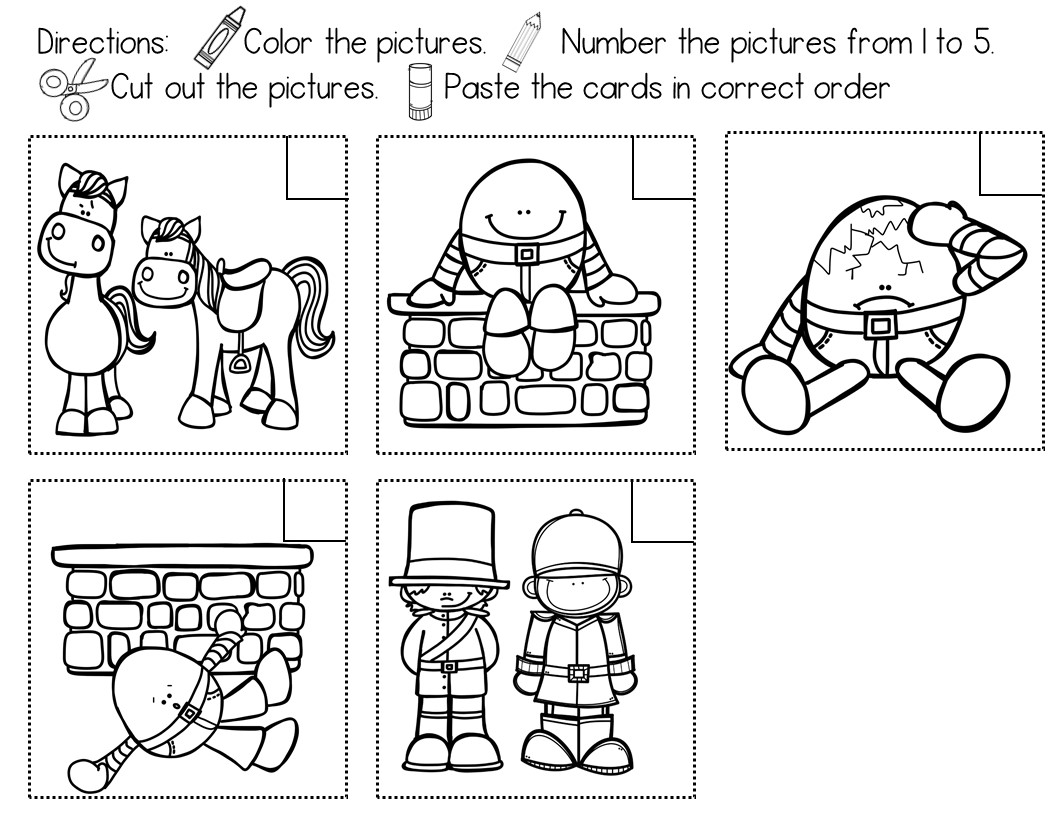 Directions: Color the pictures. Number the pictures from 1 to 5. Cut out the pictures. Paste the cards in correct order