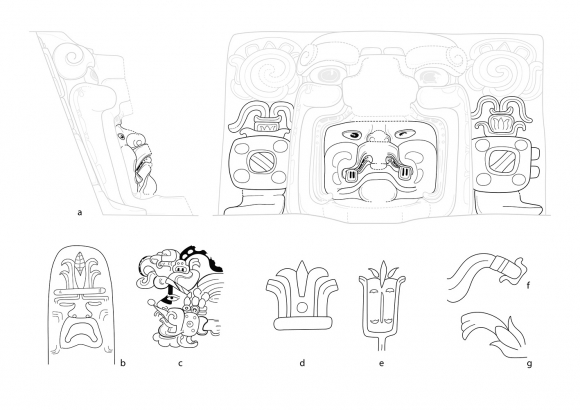 a

b

c

d

e

f

g