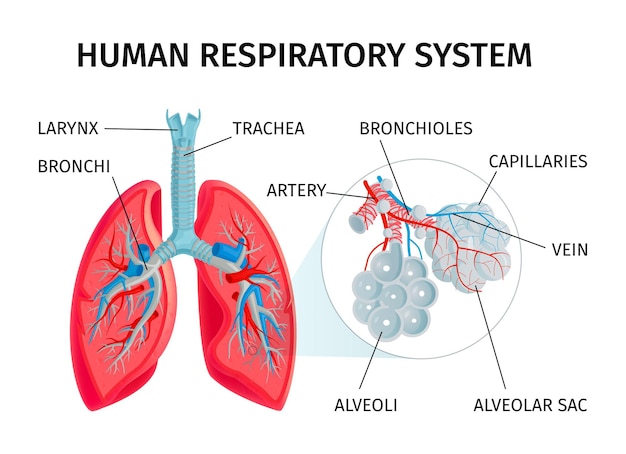 HUMAN RESPIRATORY SYSTEM

LARYNX
TRACHEA
BRONCHI
BRONCHIOLES
CAPILLARIES
ARTERY
VEIN
ALVEOLI
ALVEOLAR SAC