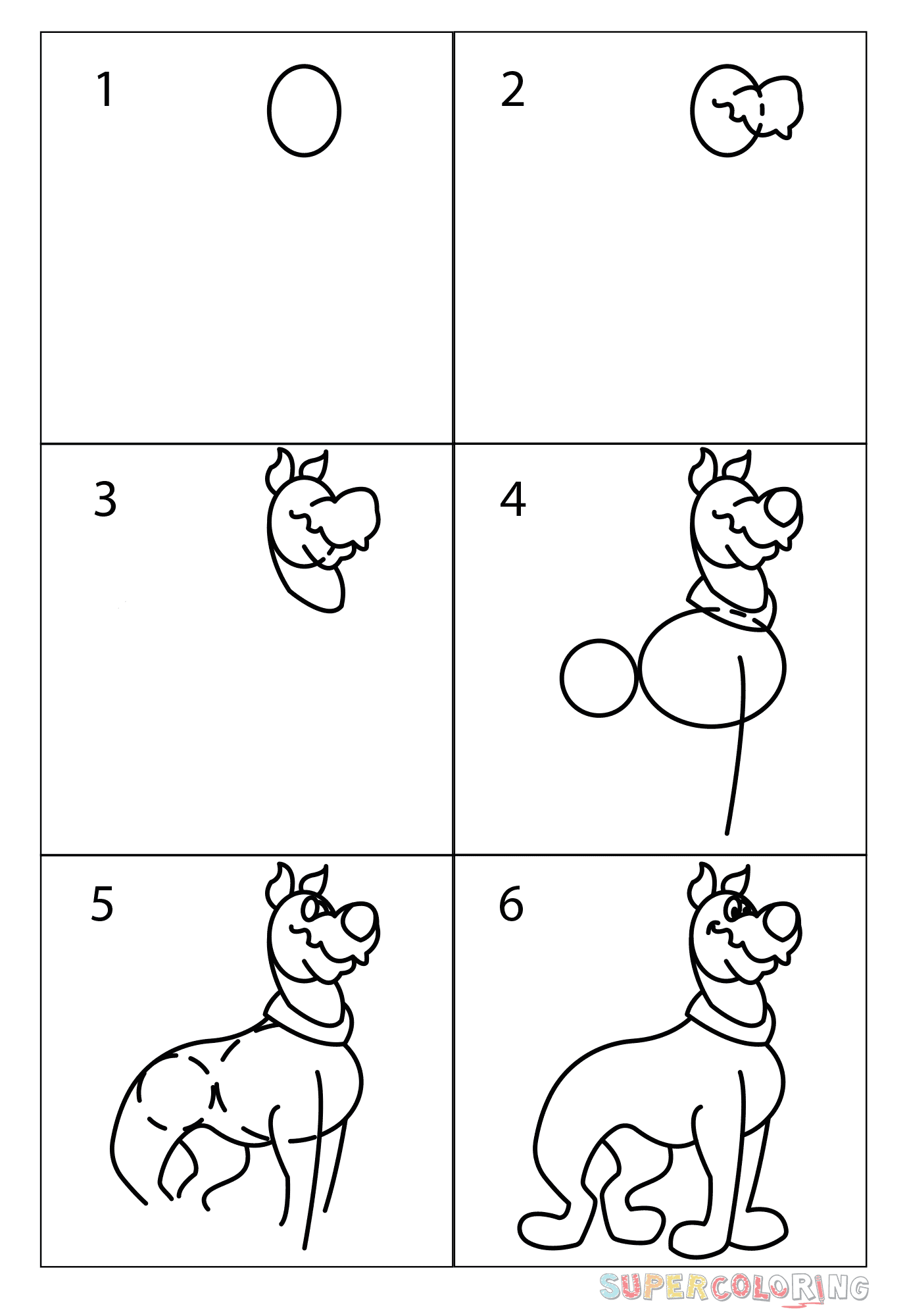 1

2

3

4

5

6

SUPERCOLORING