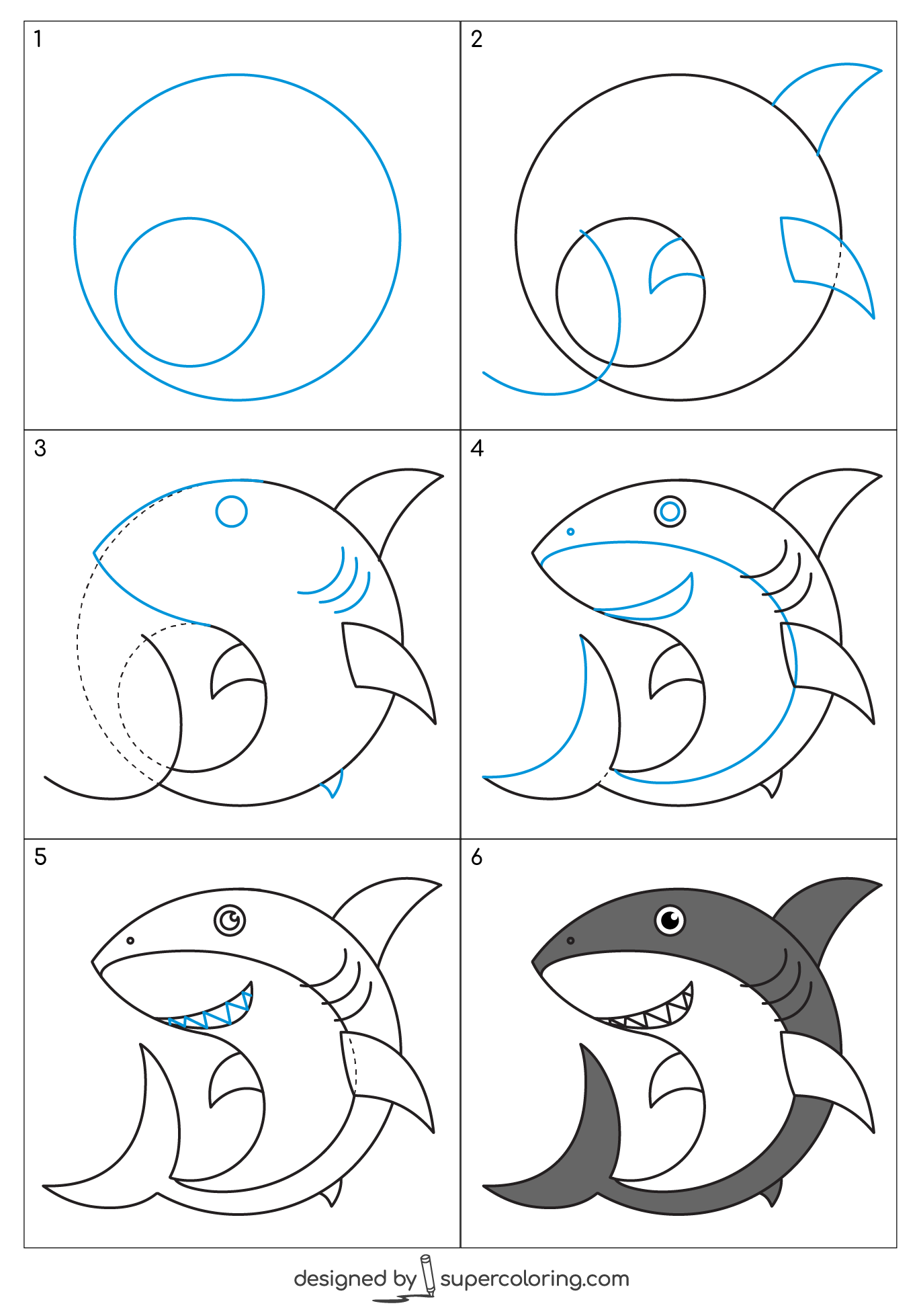 1

2

3

4

5

6

designed by supercoloring.com