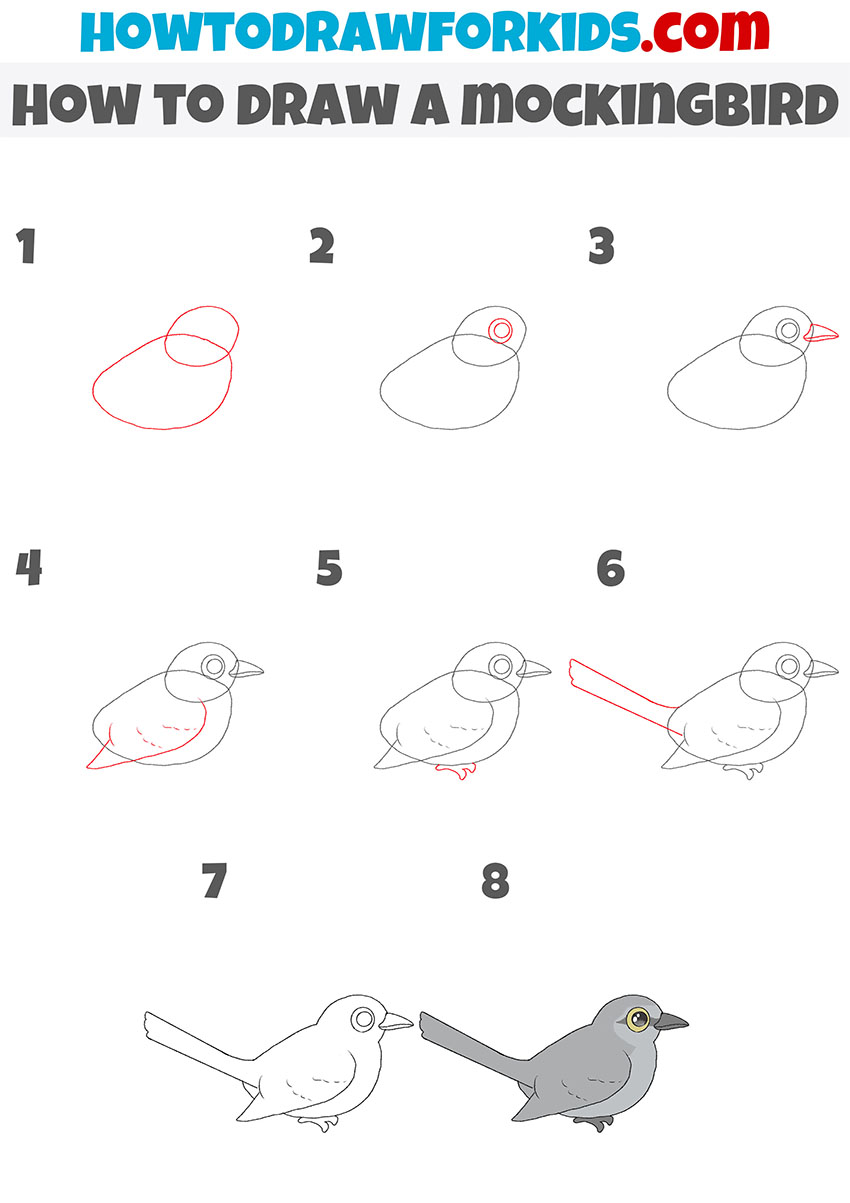 HOWTODRAWFORKIDS.com

HOW TO DRAW A MOCKINGBIRD

1

2

3

4

5

6

7

8