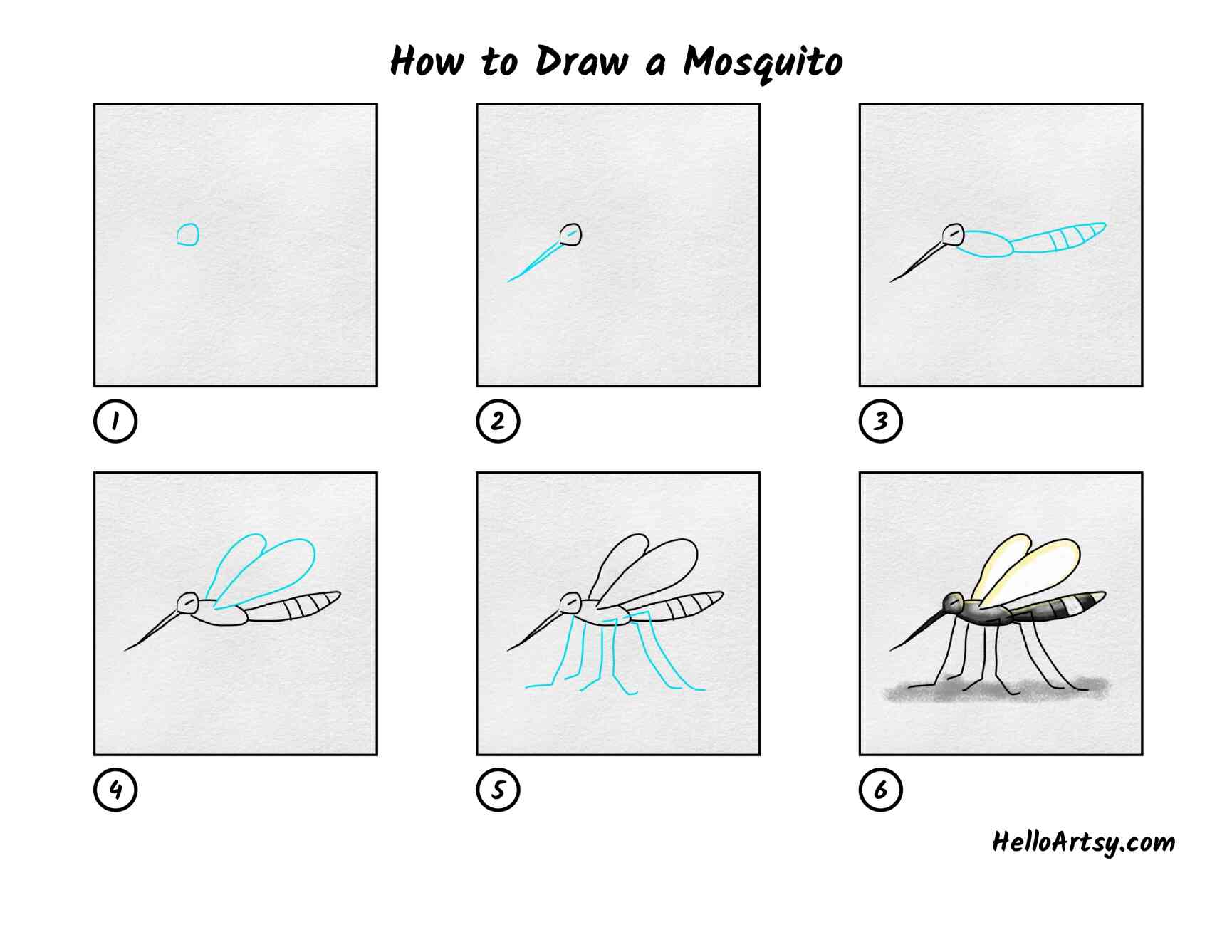 How to Draw a Mosquito

1

2

3

4

5

6

HelloArtsy.com