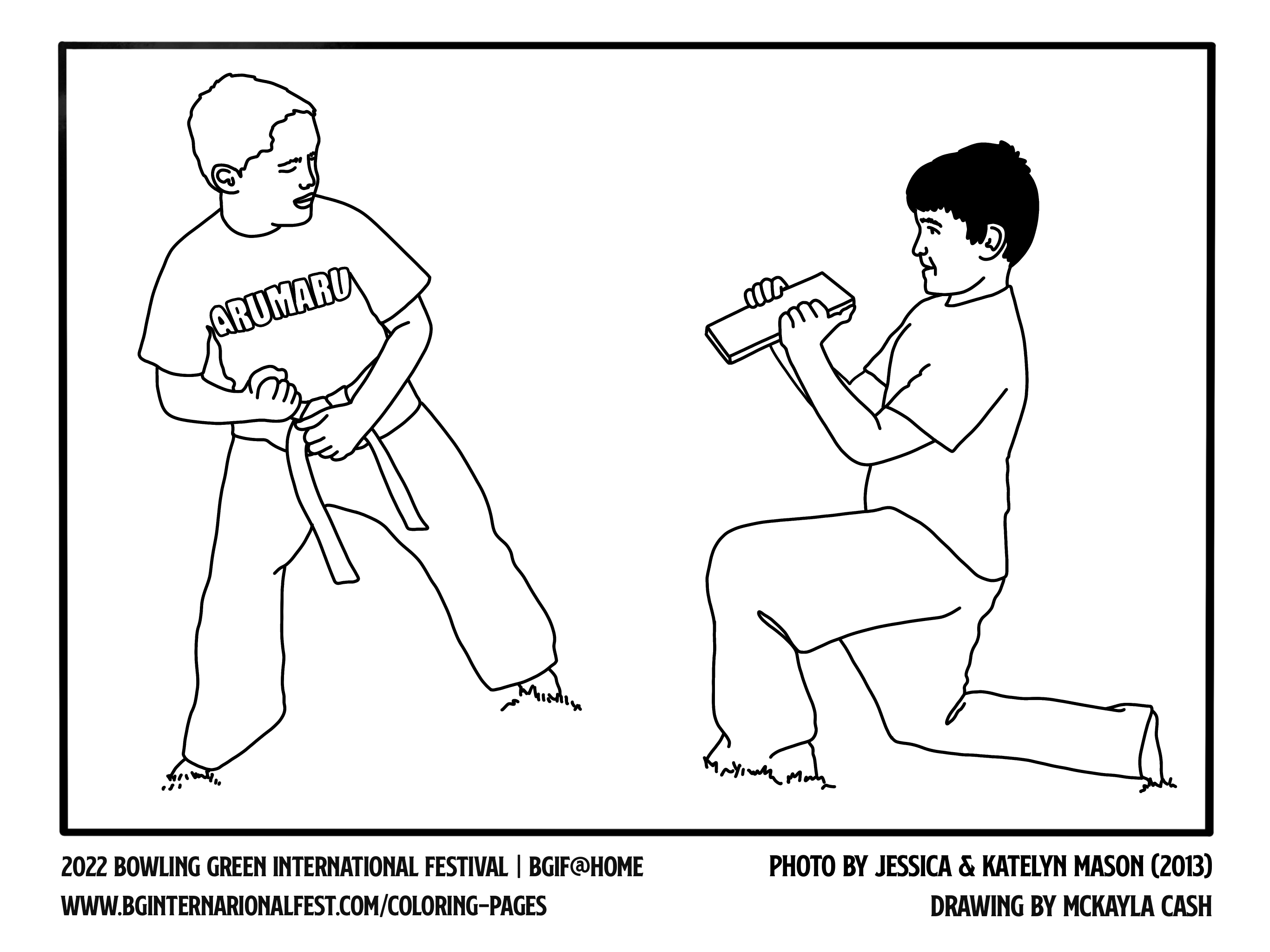 ARUMARU

2022 BOWLING GREEN INTERNATIONAL FESTIVAL | BGIF@HOME
WWW.BGINTERNARIONALFEST.COM/COLORING-PAGES

PHOTO BY JESSICA & KATELYN MASON (2013)
DRAWING BY MCKAYLA CASH