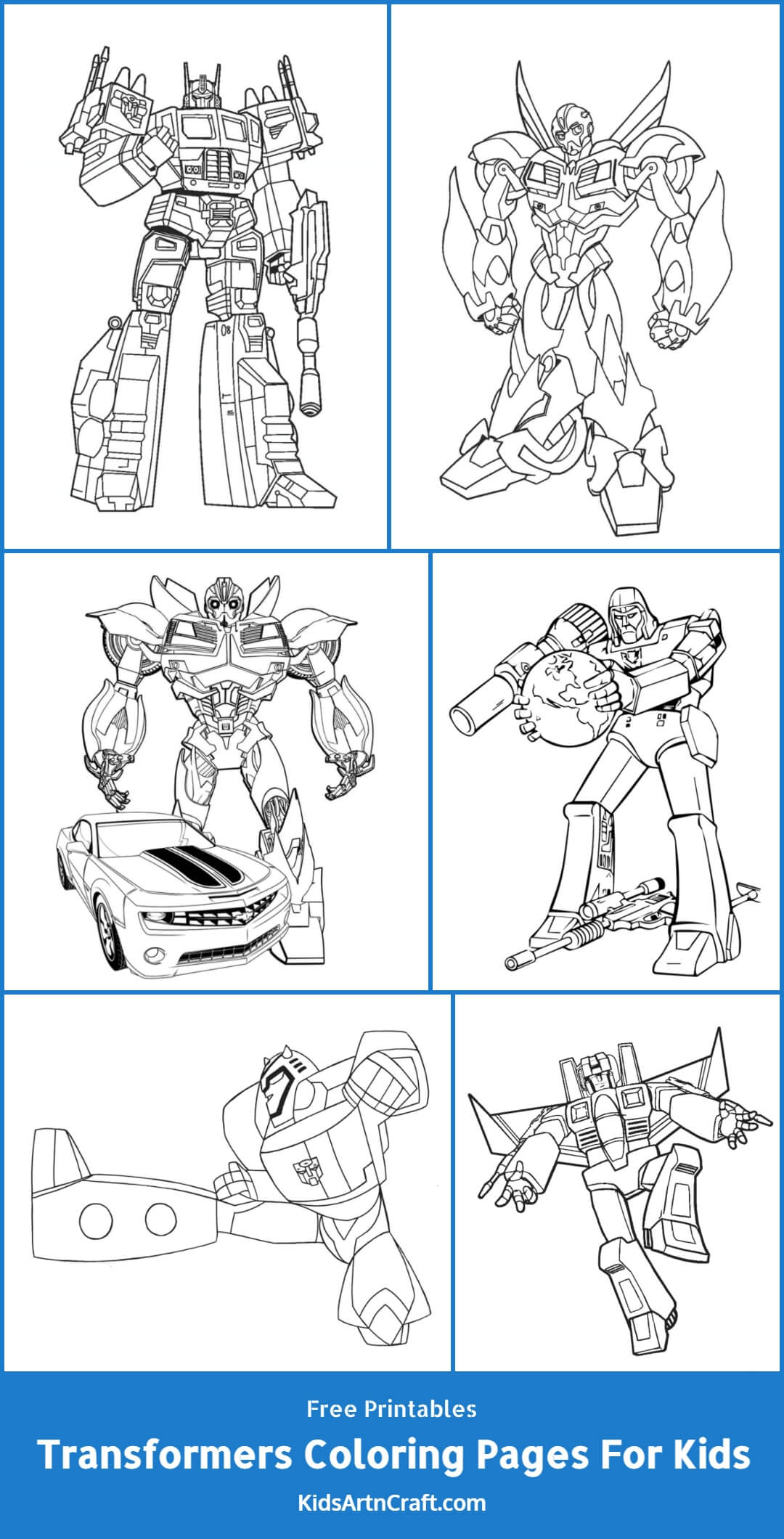 Free Printables

Transformers Coloring Pages For Kids

KidsArtnCraft.com