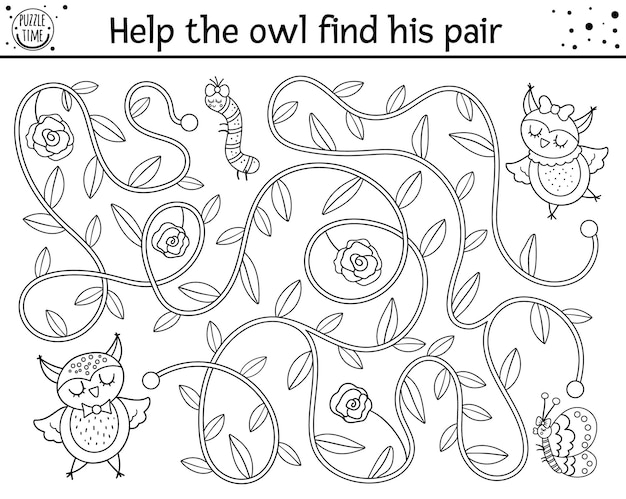 PUZZLE TIME

Help the owl find his pair